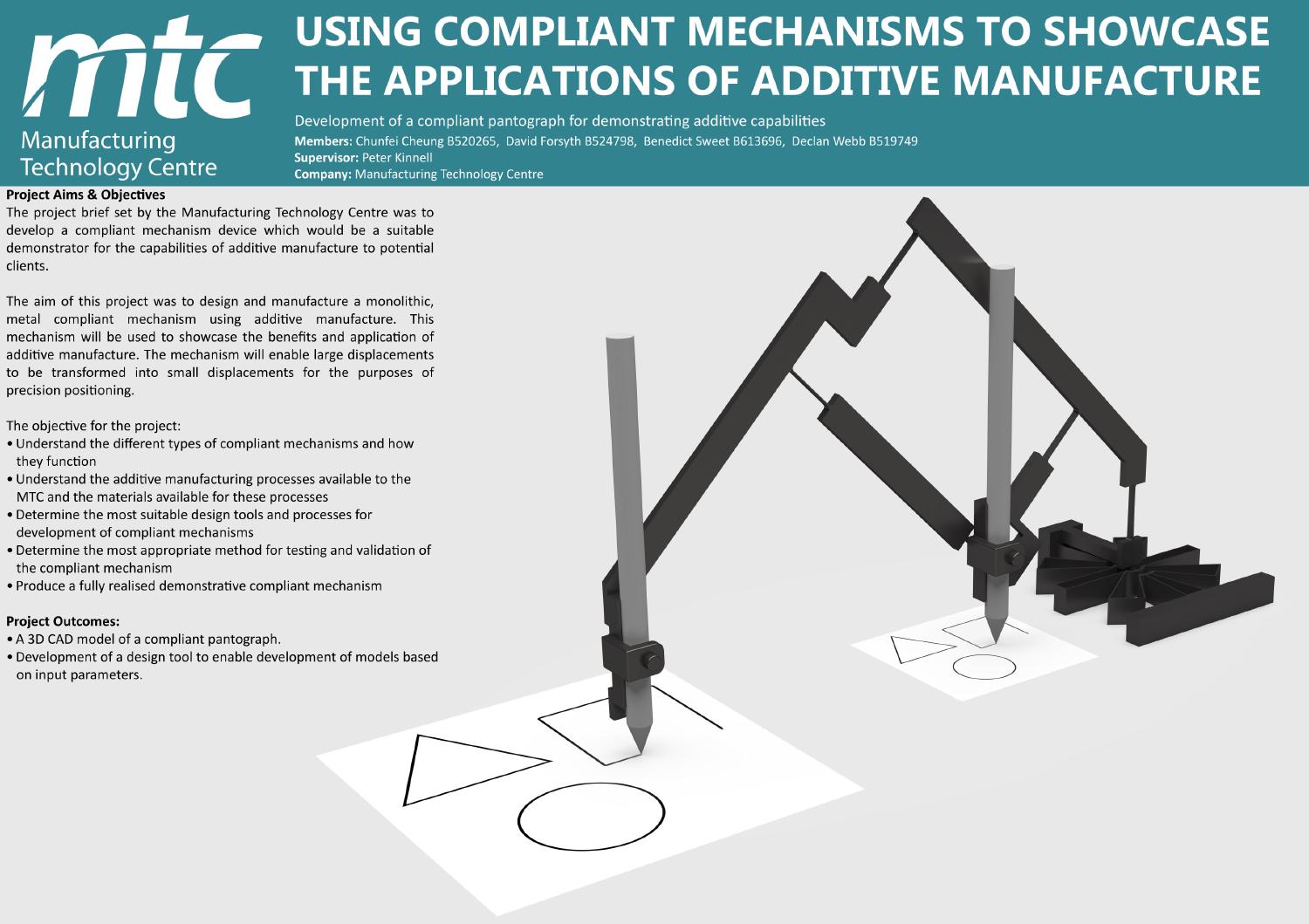 mtc
Manufacturing Technology Centre

USING COMPLIANT MECHANISMS TO SHOWCASE THE APPLICATIONS OF ADDITIVE MANUFACTURE

Development of a compliant pantograph for demonstrating additive capabilities
Members: Chunfei Cheung B520265, David Forsyth B524798, Benedict Sweet B613696, Declan Webb B519749
Supervisor: Peter Kinnell
Company: Manufacturing Technology Centre

Project Aims & Objectives
The project brief set by the Manufacturing Technology Centre was to develop a compliant mechanism device which would be a suitable demonstrator for the capabilities of additive manufacture to potential clients.

The aim of this project was to design and manufacture a monolithic, metal compliant mechanism using additive manufacture. This mechanism will be used to showcase the benefits and application of additive manufacture. The mechanism will enable large displacements to be transformed into small displacements for the purposes of precision positioning.

The objective for the project:
• Understand the different types of compliant mechanisms and how they function
• Understand the additive manufacturing processes available to the MTC and the materials available for these processes
• Determine the most suitable design tools and processes for development of compliant mechanisms
• Determine the most appropriate method for testing and validation of the compliant mechanism
• Produce a fully realised demonstrative compliant mechanism

Project Outcomes:
• A 3D CAD model of a compliant pantograph.
• Development of a design tool to enable development of models based on input parameters.